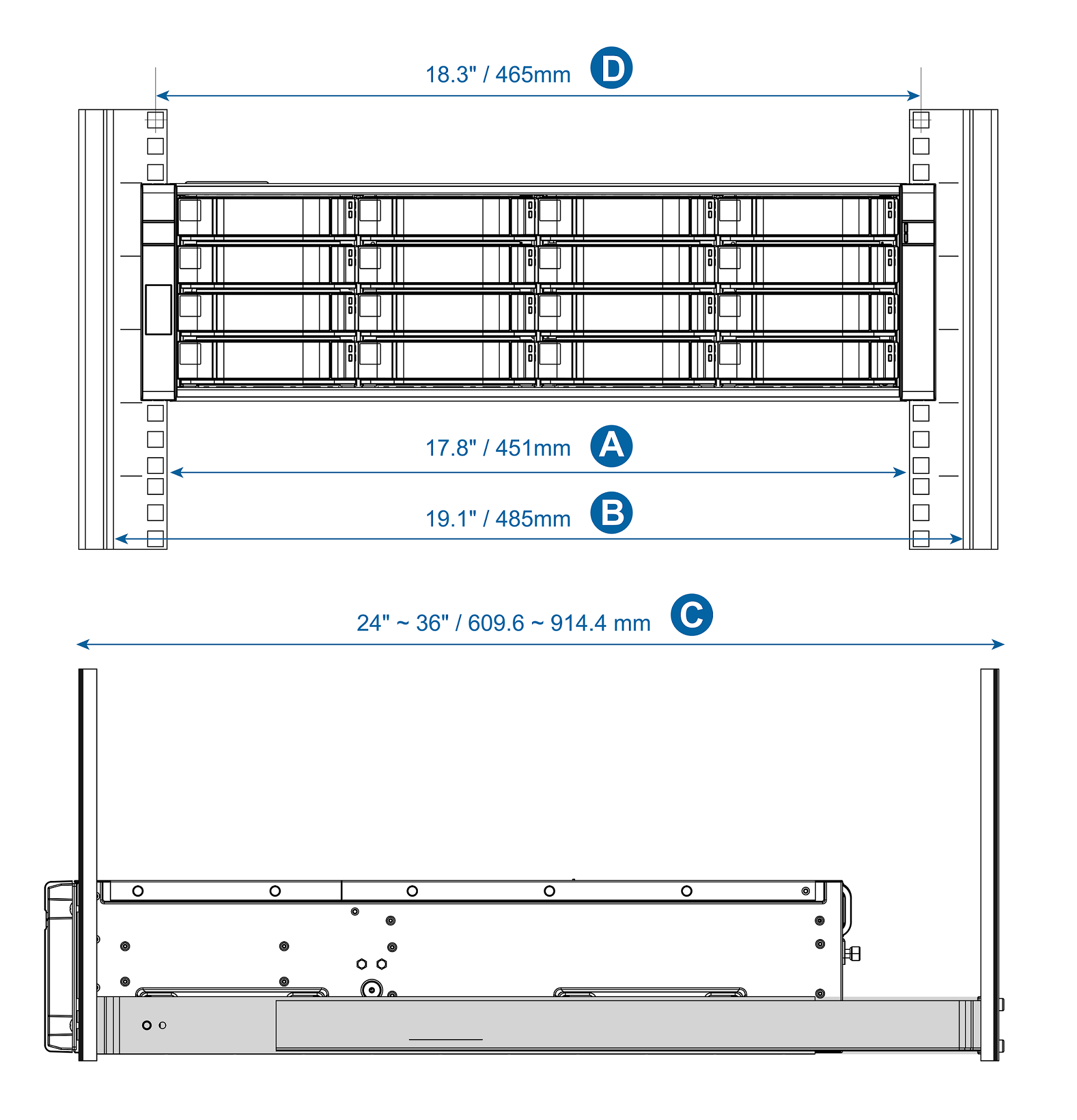 18.3" / 465mm D

17.8" / 451mm A

19.1" / 485mm B

24" ~ 36" / 609.6 ~ 914.4 mm C