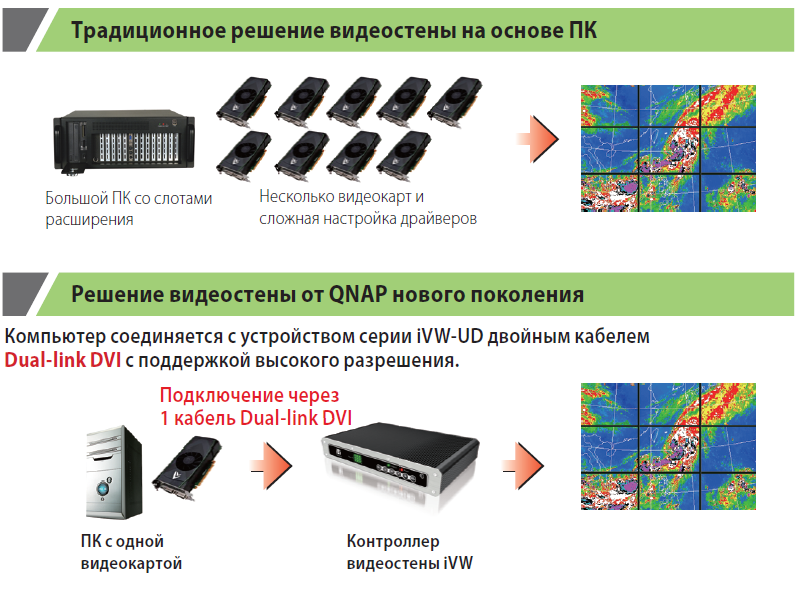 Традиционное решение видеостены на основе ПК

Большой ПК со слотами расширения

Несколько видеокарт и сложная настройка драйверов

Решение видеостены от QNAP нового поколения

Компьютер соединяется с устройством серии iVW-UD двойным кабелем Dual-link DVI с поддержкой высокого разрешения.

Подключение через 1 кабель Dual-link DVI

ПК с одной видеокартой

Контроллер видеостены iVW